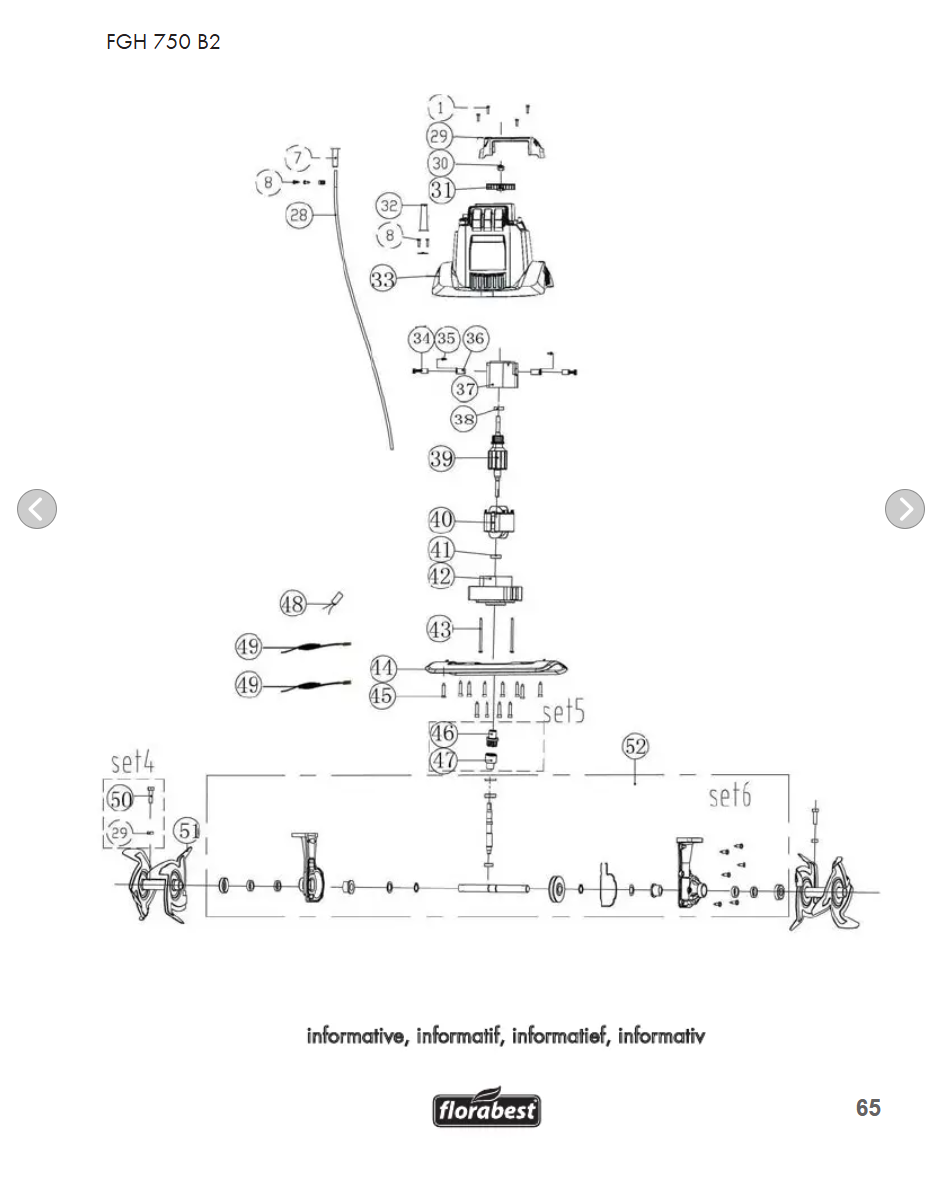 FGH 750 B2

1
29
30
31
7
8
28
32
8
33
34
35
36
37
38
39
40
41
42
48
43
49
44
49
45
set5
46
47
52
set4
50
29
51
set6

informative, informatif, informatief, informativ

florabest

65